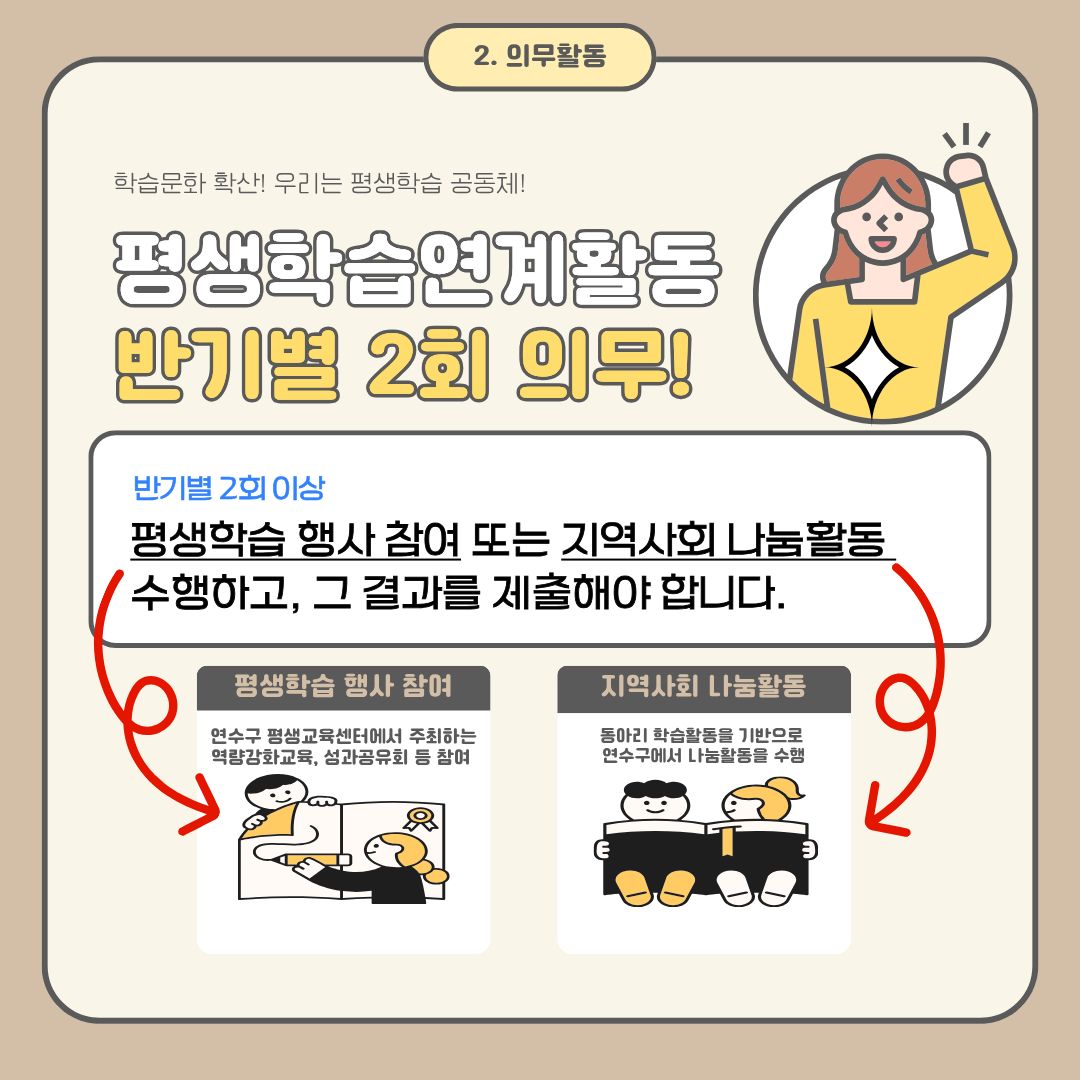 2. 의무활동

학습문화 확산! 우리는 평생학습 공동체!

평생학습연계활동
반기별 2회 의무!

반기별 2회 이상
평생학습 행사 참여 또는 지역사회 나눔활동 수행하고, 그 결과를 제출해야 합니다.

평생학습 행사 참여

연수구 평생교육센터에서 주최하는 역량강화교육, 성과공유회 등 참여

지역사회 나눔활동

동아리 학습활동을 기반으로 연수구에서 나눔활동을 수행